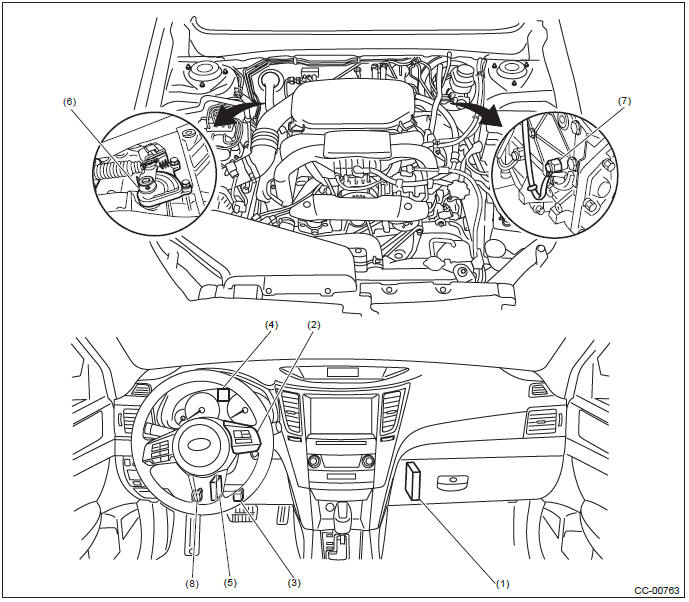 (6)
(7)
(4)
(2)
(8)
(5)
(3)
(1)
CC-00763