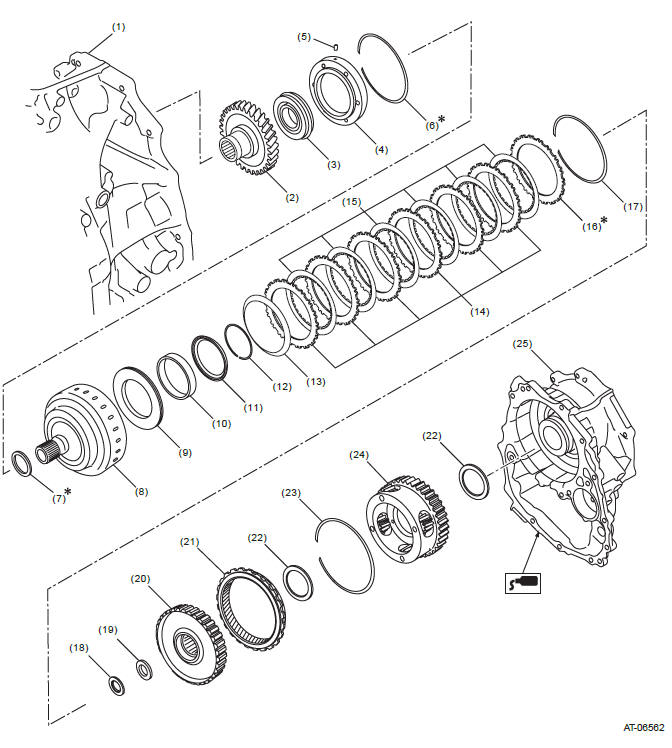 (1)
(5)
(6)*
(4)
(3)
(2)
(17)
(16)*
(15)
(14)
(13)
(12)
(11)
(10)
(9)
(8)
(7)*
(25)
(22)
(24)
(23)
(22)
(21)
(20)
(19)
(18)
AT-06562