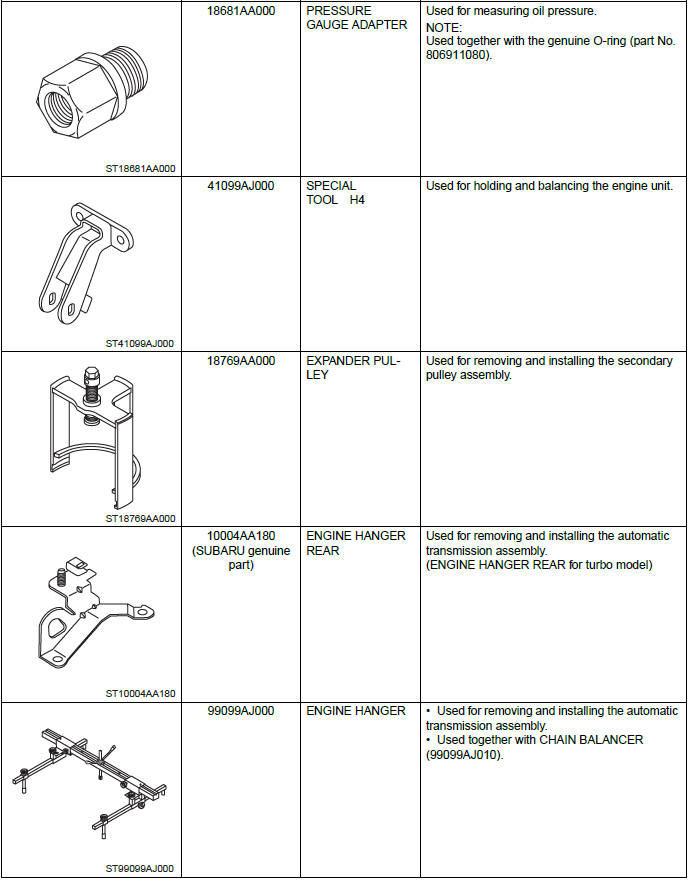 | | | | |
|---|---|---|---|
| ST18681AA000 | 18681AA000 | PRESSURE GAUGE ADAPTER | Used for measuring oil pressure. NOTE: Used together with the genuine O-ring (part No. 806911080). |
| ST41099AJ000 | 41099AJ000 | SPECIAL TOOL H4 | Used for holding and balancing the engine unit. |
| ST18769AA000 | 18769AA000 | EXPANDER PULLEY | Used for removing and installing the secondary pulley assembly. |
| ST10004AA180 | 10004AA180 (SUBARU genuine part) | ENGINE HANGER REAR | Used for removing and installing the automatic transmission assembly. (ENGINE HANGER REAR for turbo model) |
| ST99099AJ000 | 99099AJ000 | ENGINE HANGER | • Used for removing and installing the automatic transmission assembly. • Used together with CHAIN BALANCER (99099AJ010). |