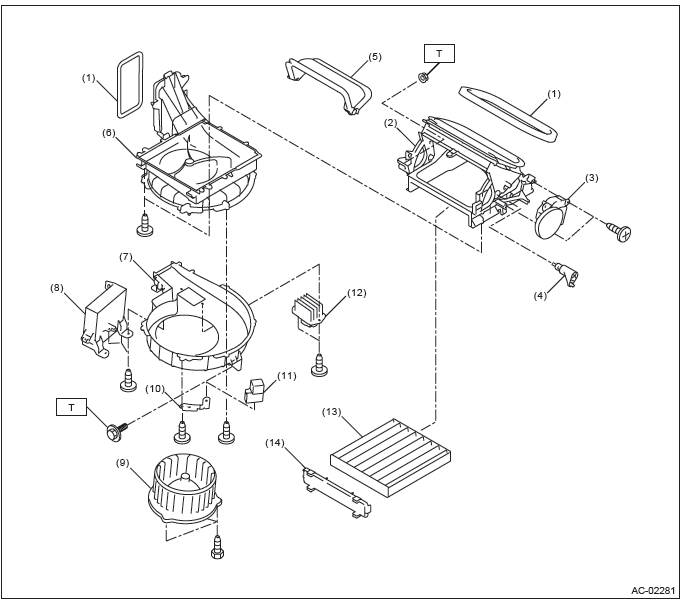 (1)
(5)
T
(1)
(2)
(6)
(3)
(4)
(7)
(8)
(12)
(11)
(10)
T
(13)
(14)
(9)
AC-02281