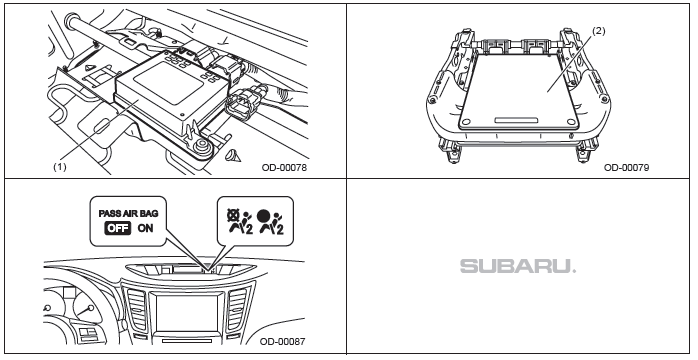 (1)

OD-00078

(2)

OD-00079

PASS AIR BAG
OFF ON

2 2

OD-00087

SUBARU.