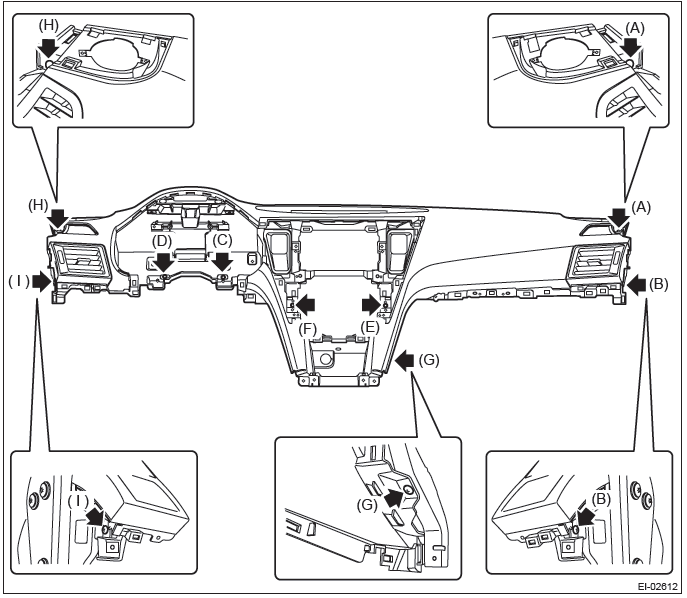 (H)

(A)

(H)

(A)

(D)

(C)

( I )

(B)

(F)

(E)

(G)

( I )

(G)

(B)

EI-02612