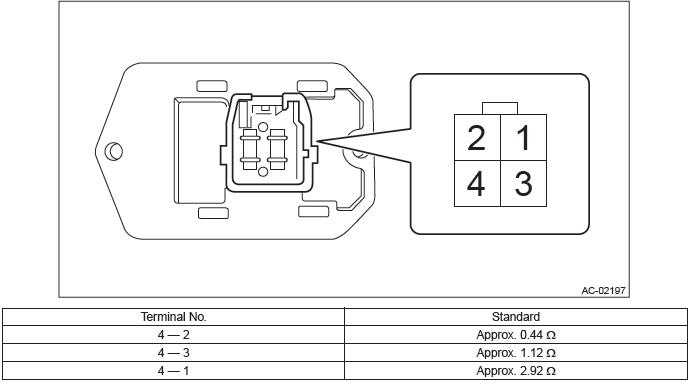 2 1
4 3

AC-02197

| Terminal No. | Standard |
|---|---|
| 4 — 2 | Approx. 0.44 Ω |
| 4 — 3 | Approx. 1.12 Ω |
| 4 — 1 | Approx. 2.92 Ω |